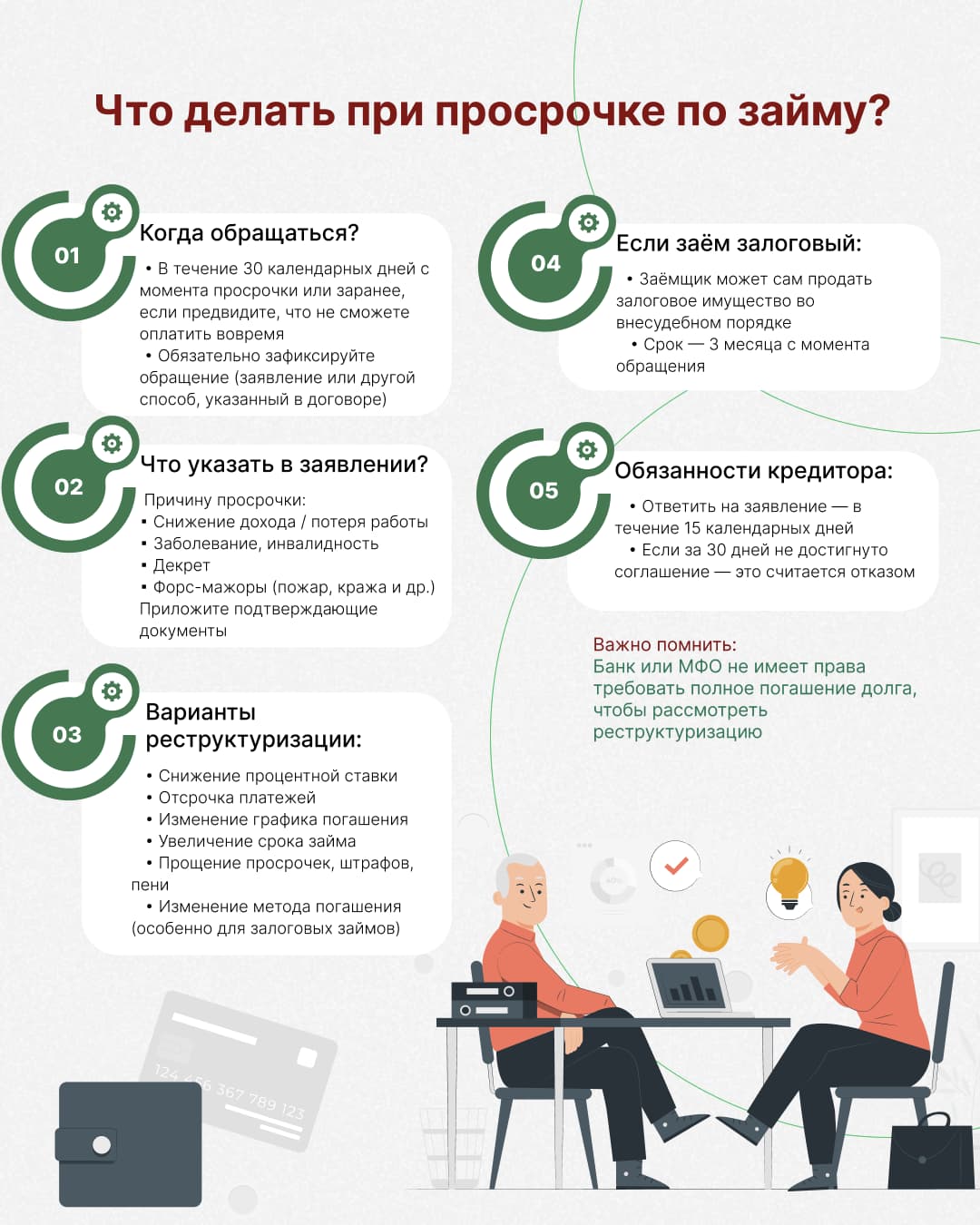 Что делать при просрочке по займу?

01

Когда обращаться?

• В течение 30 календарных дней с момента просрочки или заранее, если предвидите, что не сможете оплатить вовремя

• Обязательно зафиксируйте обращение (заявление или другой способ, указанный в договоре)

02

Что указать в заявлении?

Причину просрочки:
▪ Снижение дохода / потеря работы
▪ Заболевание, инвалидность
▪ Декрет
▪ Форс-мажоры (пожар, кража и др.)
Приложите подтверждающие документы

03

Варианты реструктуризации:

• Снижение процентной ставки
• Отсрочка платежей
• Изменение графика погашения
• Увеличение срока займа
• Прощение просрочек, штрафов, пени
• Изменение метода погашения (особенно для залоговых займов)

04

Если заём залоговый:

• Заёмщик может сам продать залоговое имущество во внесудебном порядке

• Срок — 3 месяца с момента обращения

05

Обязанности кредитора:

• Ответить на заявление — в течение 15 календарных дней

• Если за 30 дней не достигнуто соглашение — это считается отказом

Важно помнить:
Банк или МФО не имеет права требовать полное погашение долга, чтобы рассмотреть реструктуризацию

124 456 367 789 123