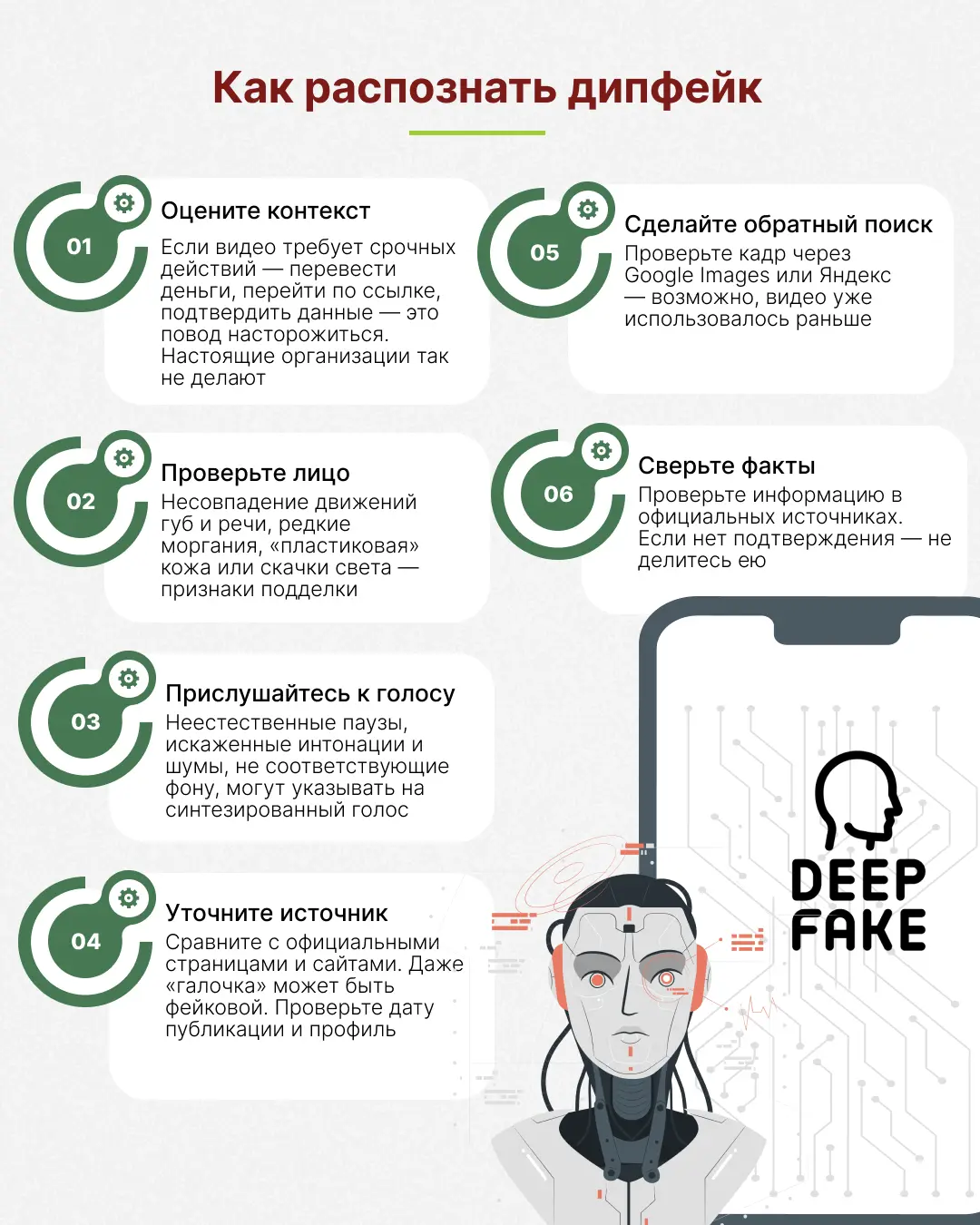 Как распознать дипфейк

01
Оцените контекст
Если видео требует срочных действий — перевести деньги, перейти по ссылке, подтвердить данные — это повод насторожиться. Настоящие организации так не делают

02
Проверьте лицо
Несовпадение движений губ и речи, редкие моргания, «пластиковая» кожа или скачки света — признаки подделки

03
Прислушайтесь к голосу
Неестественные паузы, искаженные интонации и шумы, не соответствующие фону, могут указывать на синтезированный голос

04
Уточните источник
Сравните с официальными страницами и сайтами. Даже «галочка» может быть фейковой. Проверьте дату публикации и профиль

05
Сделайте обратный поиск
Проверьте кадр через Google Images или Яндекс — возможно, видео уже использовалось раньше

06
Сверьте факты
Проверьте информацию в официальных источниках. Если нет подтверждения — не делитесь ею

DEEP FAKE